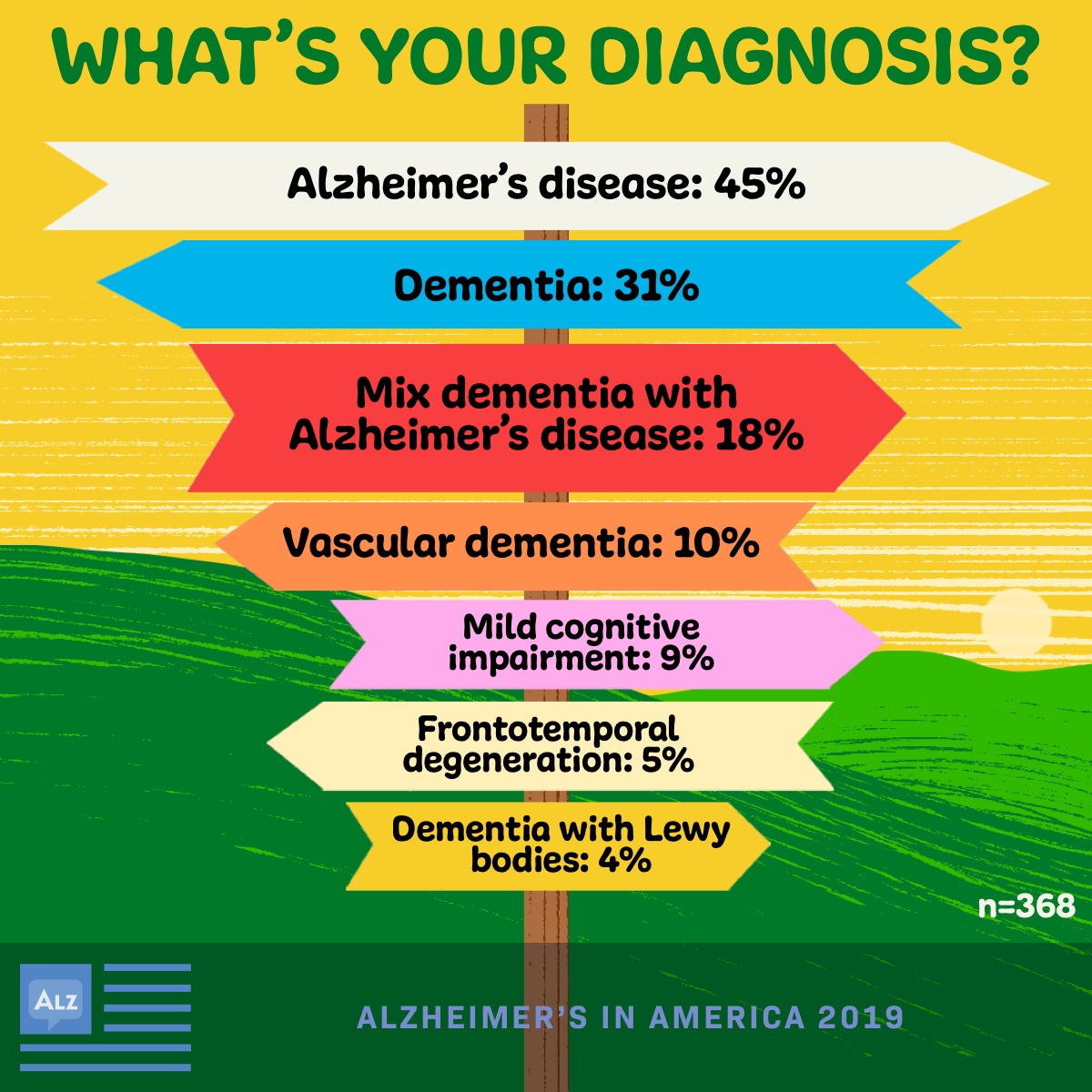 WHAT'S YOUR DIAGNOSIS?

Alzheimer's disease: 45%

Dementia: 31%

Mix dementia with Alzheimer's disease: 18%

Vascular dementia: 10%

Mild cognitive impairment: 9%

Frontotemporal degeneration: 5%

Dementia with Lewy bodies: 4%

n=368

ALZ

ALZHEIMER'S IN AMERICA 2019