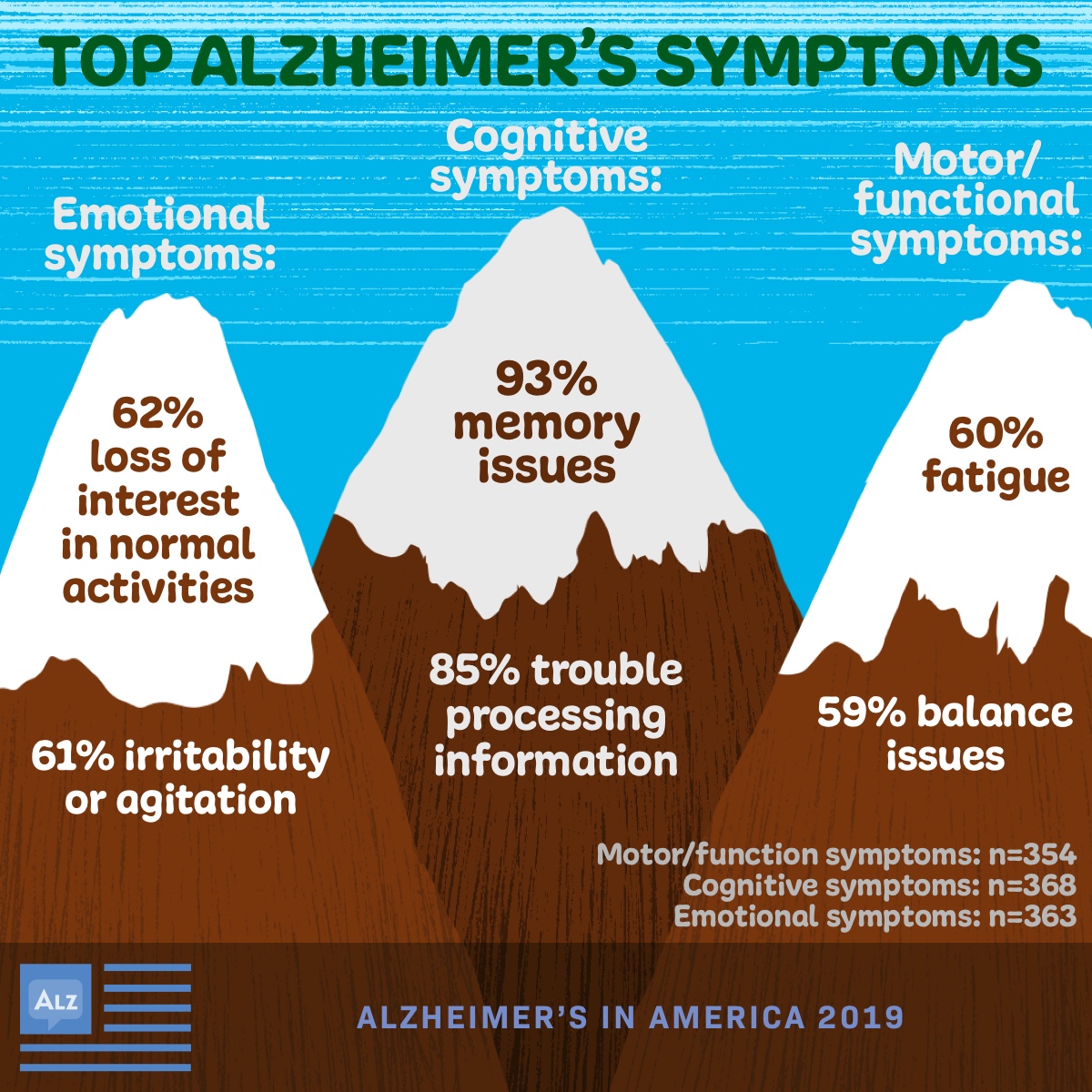 TOP ALZHEIMER'S SYMPTOMS

Emotional symptoms:

62% loss of interest in normal activities

61% irritability or agitation

Cognitive symptoms:

93% memory issues

85% trouble processing information

Motor/ functional symptoms:

60% fatigue

59% balance issues

Motor/function symptoms: n=354
Cognitive symptoms: n=368
Emotional symptoms: n=363

ALZ

ALZHEIMER'S IN AMERICA 2019