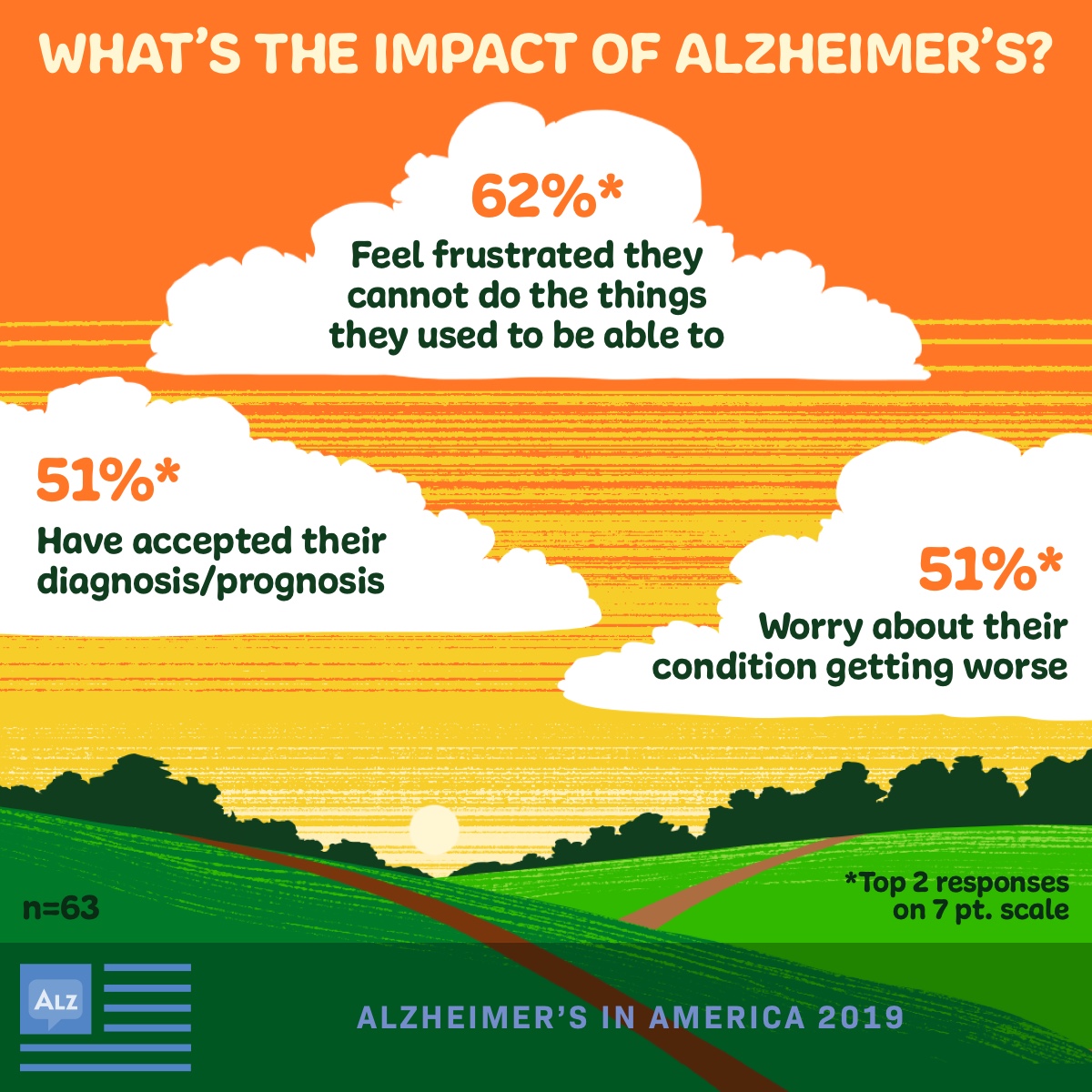 WHAT'S THE IMPACT OF ALZHEIMER'S?

62%*
Feel frustrated they cannot do the things they used to be able to

51%*
Have accepted their diagnosis/prognosis

51%*
Worry about their condition getting worse

n=63

*Top 2 responses on 7 pt. scale

ALZ

ALZHEIMER'S IN AMERICA 2019